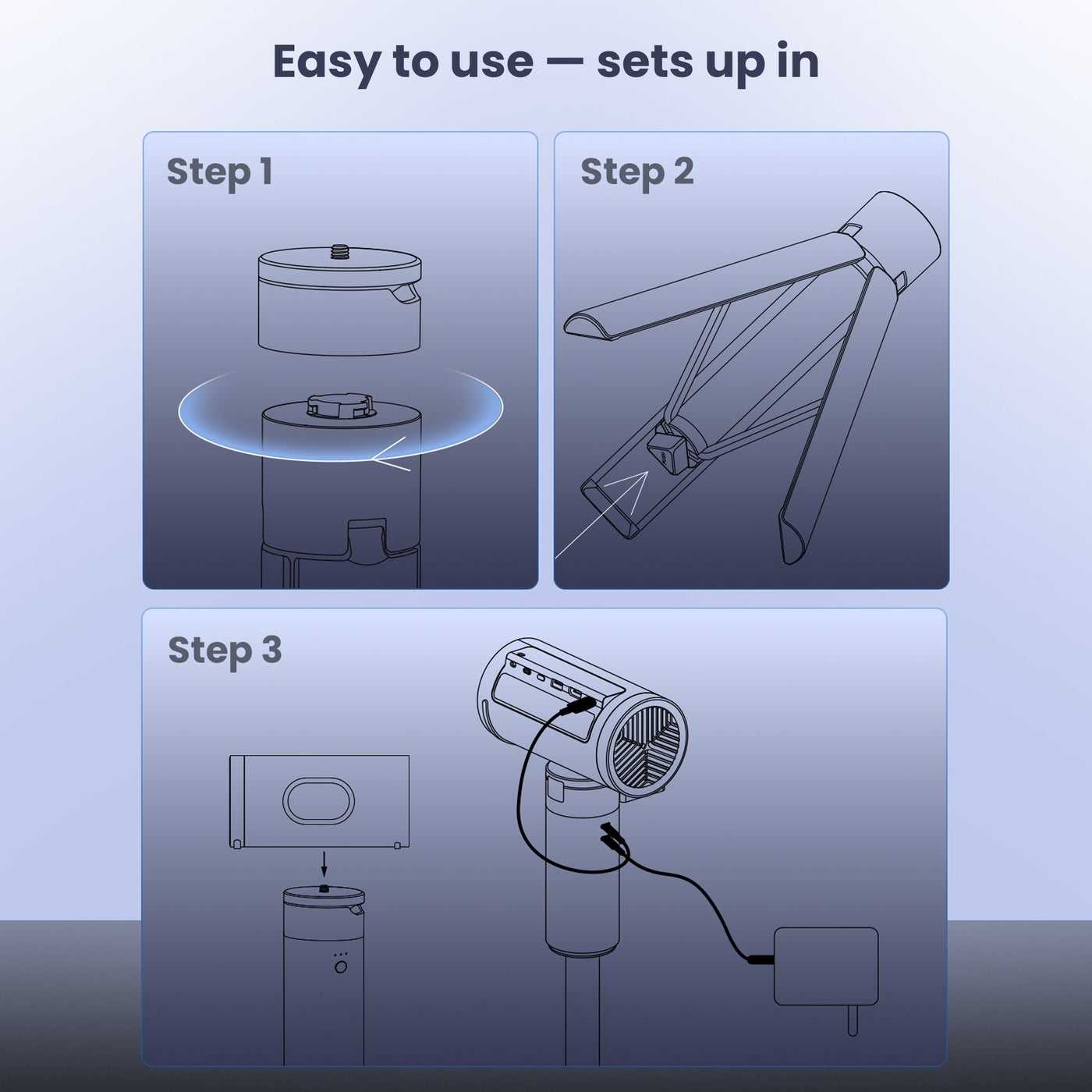 Easy to use — sets up in

Step 1

Step 2

Step 3