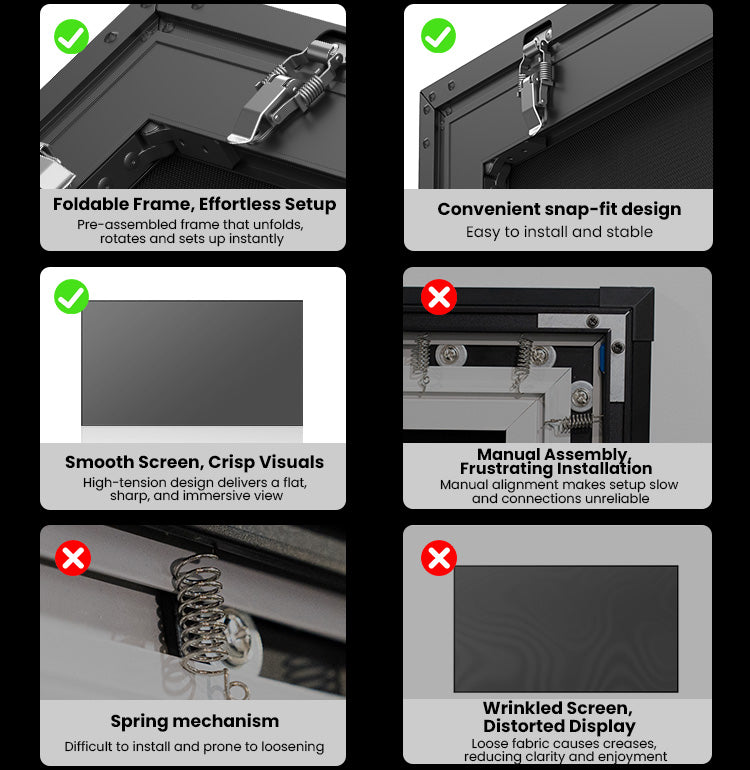 Foldable Frame, Effortless Setup

Pre-assembled frame that unfolds, rotates and sets up instantly

Convenient snap-fit design

Easy to install and stable

Smooth Screen, Crisp Visuals

High-tension design delivers a flat, sharp, and immersive view

Manual Assembly, Frustrating Installation

Manual alignment makes setup slow and connections unreliable

Spring mechanism

Difficult to install and prone to loosening

Wrinkled Screen, Distorted Display

Loose fabric causes creases, reducing clarity and enjoyment