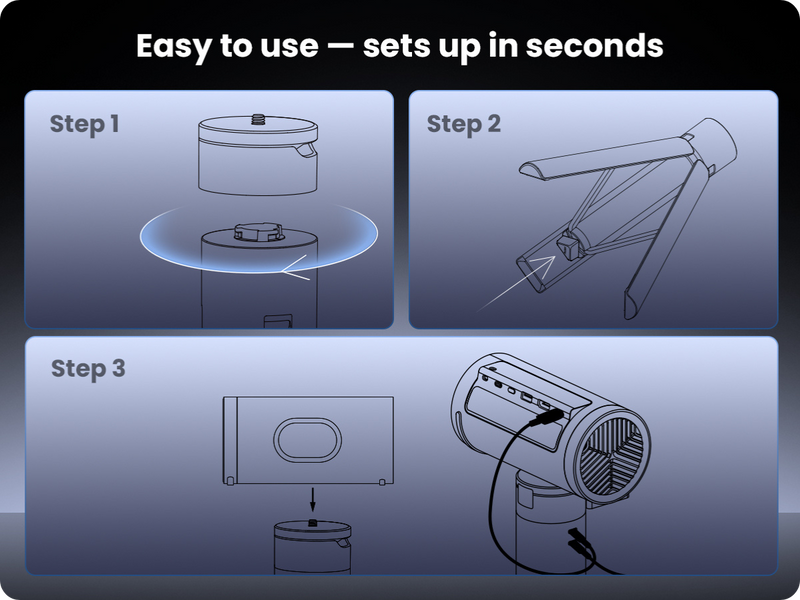 Easy to use — sets up in seconds

Step 1

Step 2

Step 3